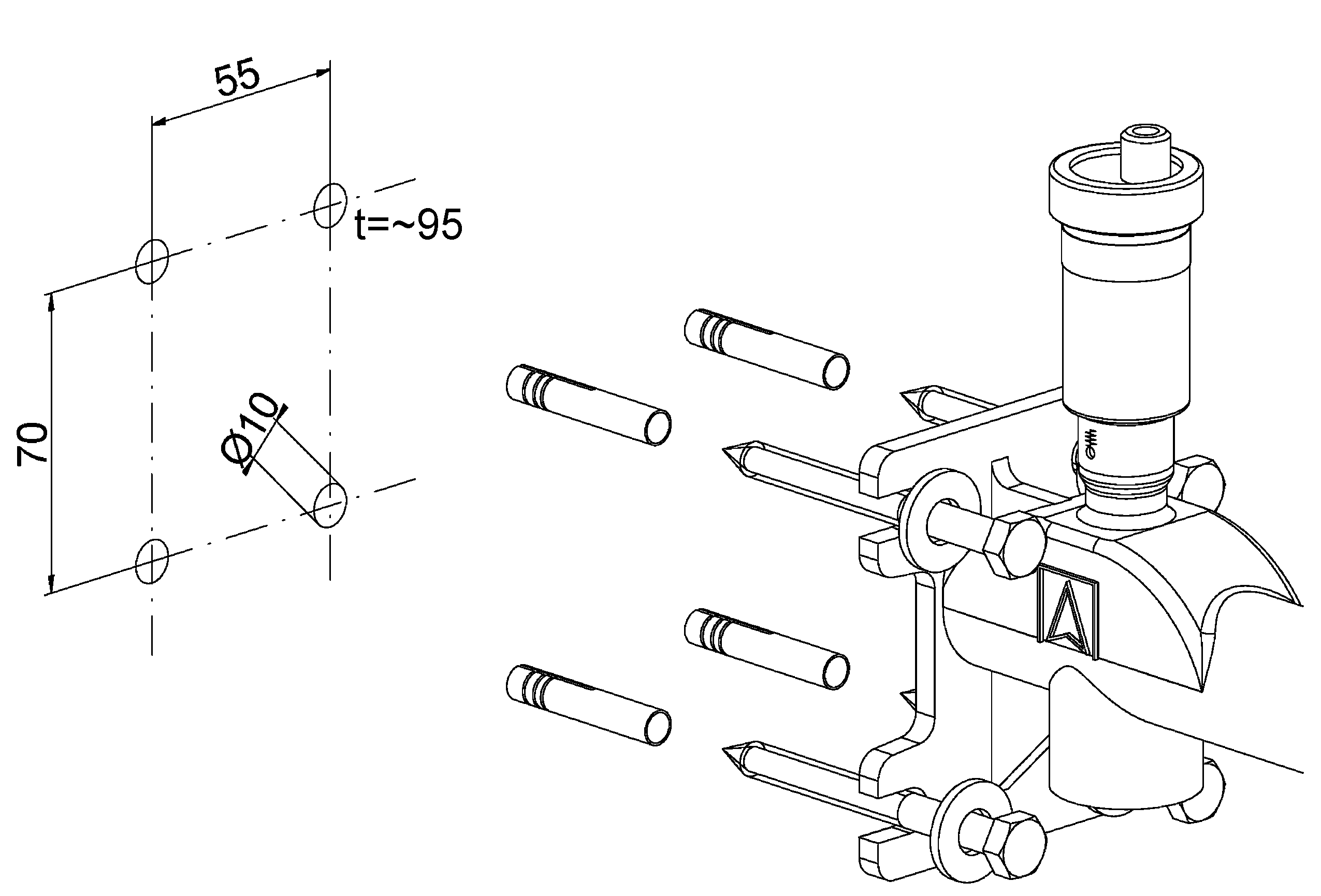 55

t=~95

70

Ø10